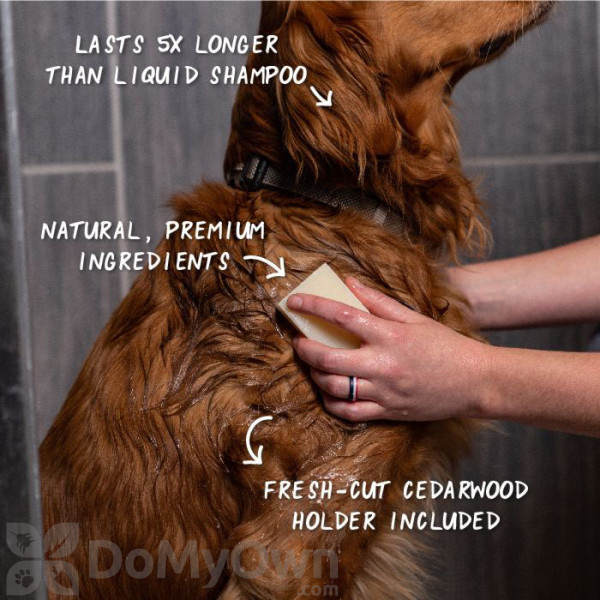 LASTS 5X LONGER THAN LIQUID SHAMPOO

NATURAL, PREMIUM INGREDIENTS

FRESH-CUT CEDARWOOD HOLDER INCLUDED

DoMyOwn .com