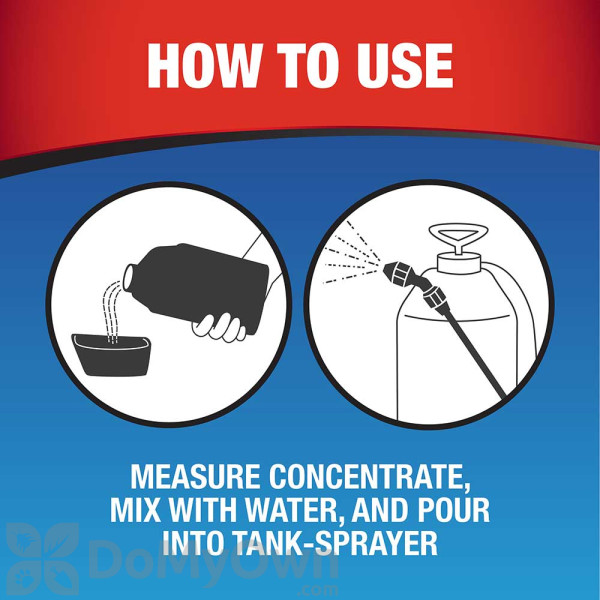 HOW TO USE

MEASURE CONCENTRATE, MIX WITH WATER, AND POUR INTO TANK-SPRAYER

DoMyOwn .com