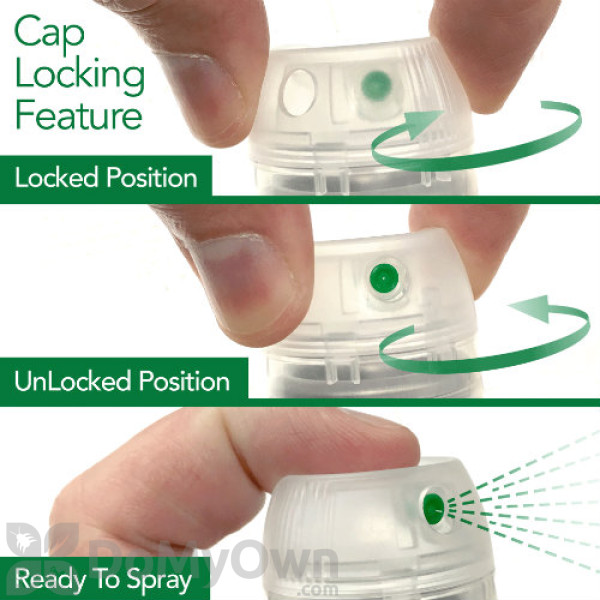 Cap Locking Feature

Locked Position

UnLocked Position

Ready To Spray

DoMyOwn .com